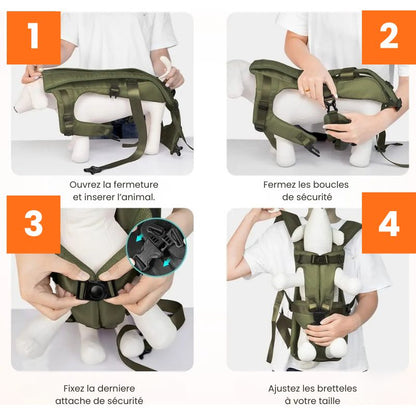 1

Ouvrez la fermeture et inserer l'animal.

2

Fermez les boucles de sécurité

3

Fixez la derniere attache de sécurité

4

Ajustez les bretteles à votre taille